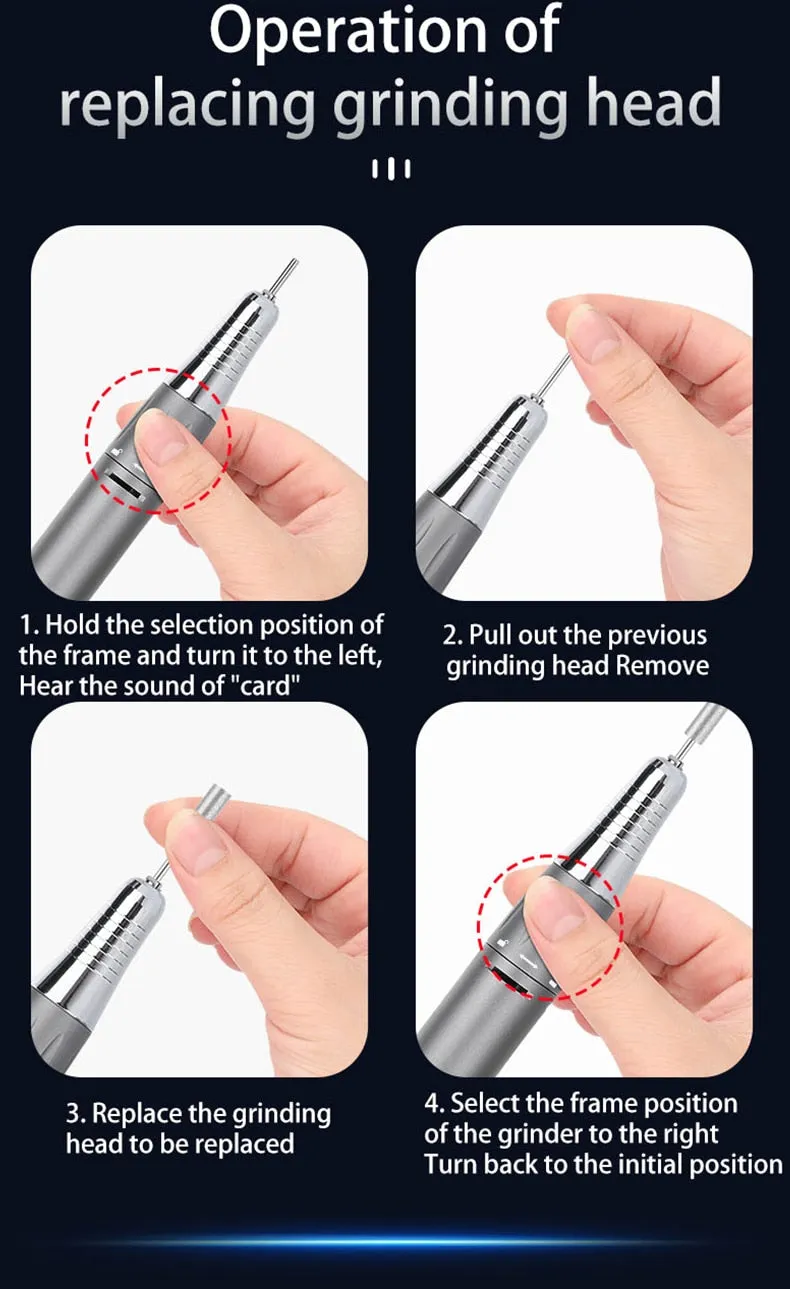 Operation of replacing grinding head

1. Hold the selection position of the frame and turn it to the left, Hear the sound of "card"

2. Pull out the previous grinding head Remove

3. Replace the grinding head to be replaced

4. Select the frame position of the grinder to the right Turn back to the initial position