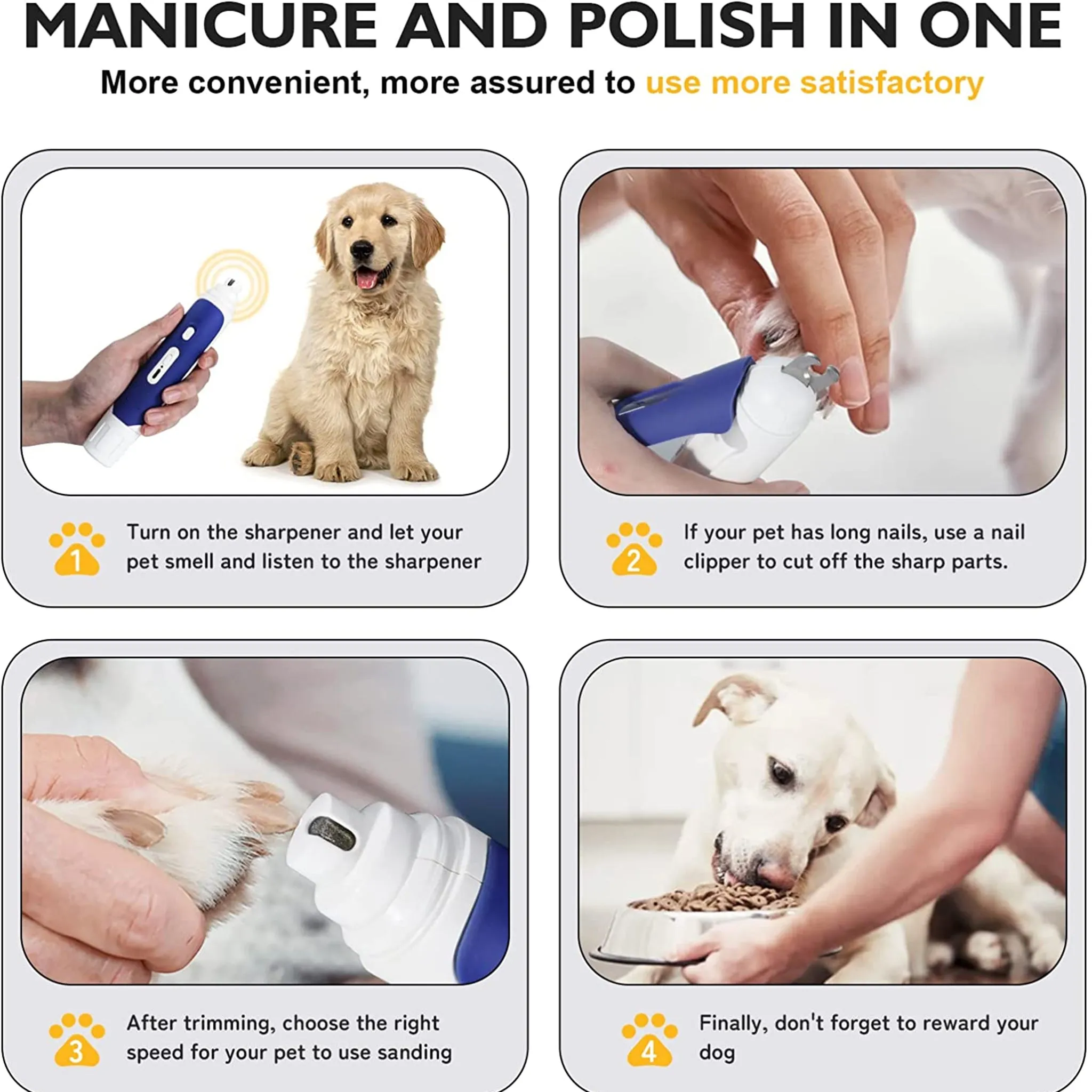 MANICURE AND POLISH IN ONE

More convenient, more assured to use more satisfactory

1
Turn on the sharpener and let your pet smell and listen to the sharpener

2
If your pet has long nails, use a nail clipper to cut off the sharp parts.

3
After trimming, choose the right speed for your pet to use sanding

4
Finally, don't forget to reward your dog